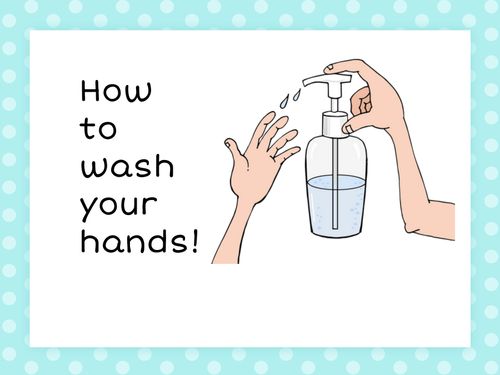 How to wash your hands!